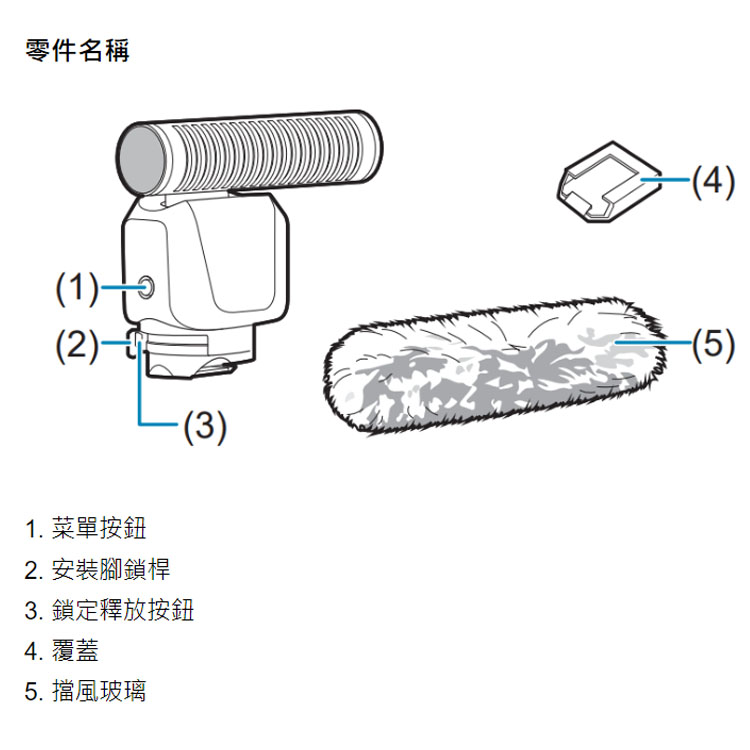 零件名稱

(1)
(2)
(3)
(4)
(5)

1. 菜單按鈕
2. 安裝腳鎖桿
3. 鎖定釋放按鈕
4. 覆蓋
5. 擋風玻璃